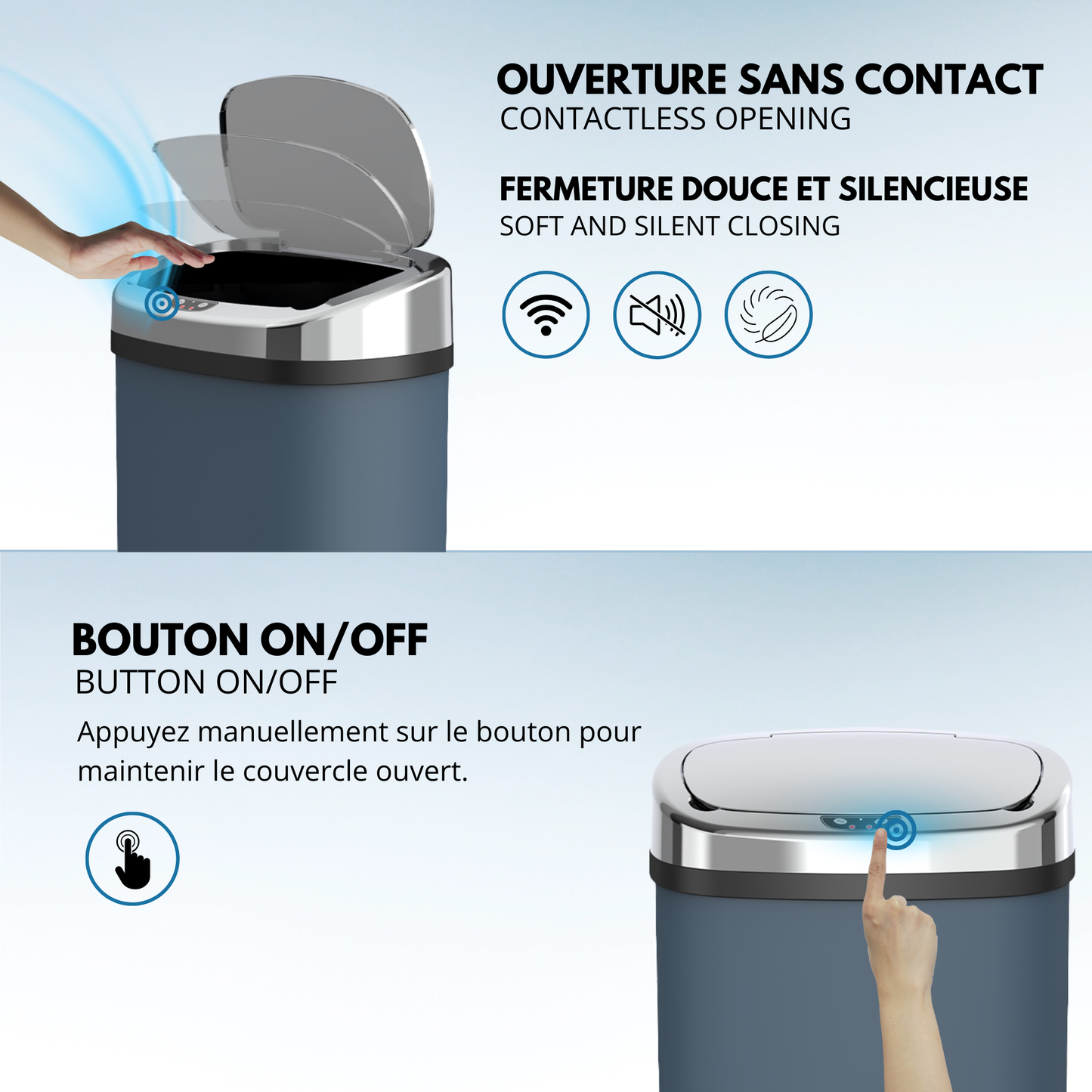 OUVERTURE SANS CONTACT
CONTACTLESS OPENING

FERMETURE DOUCE ET SILENCIEUSE
SOFT AND SILENT CLOSING

BOUTON ON/OFF
BUTTON ON/OFF

Appuyez manuellement sur le bouton pour maintenir le couvercle ouvert.